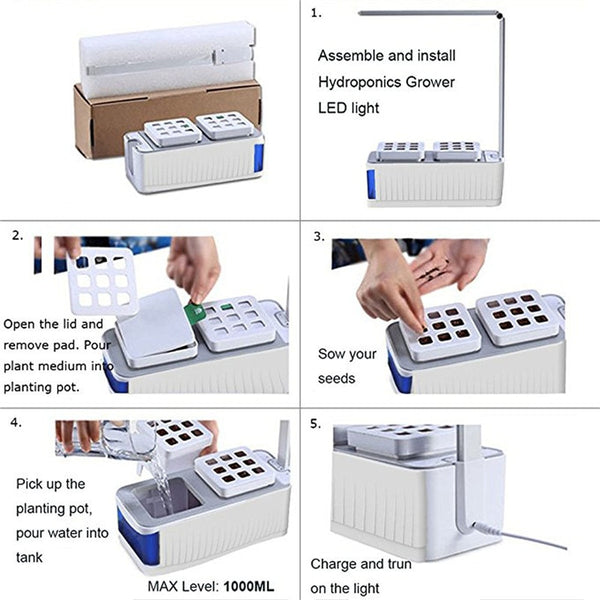 1.

Assemble and install Hydroponics Grower LED light

2.

Open the lid and remove pad. Pour plant medium into planting pot.

3.

Sow your seeds

4.

Pick up the planting pot, pour water into tank

MAX Level: 1000ML

5.

Charge and trun on the light